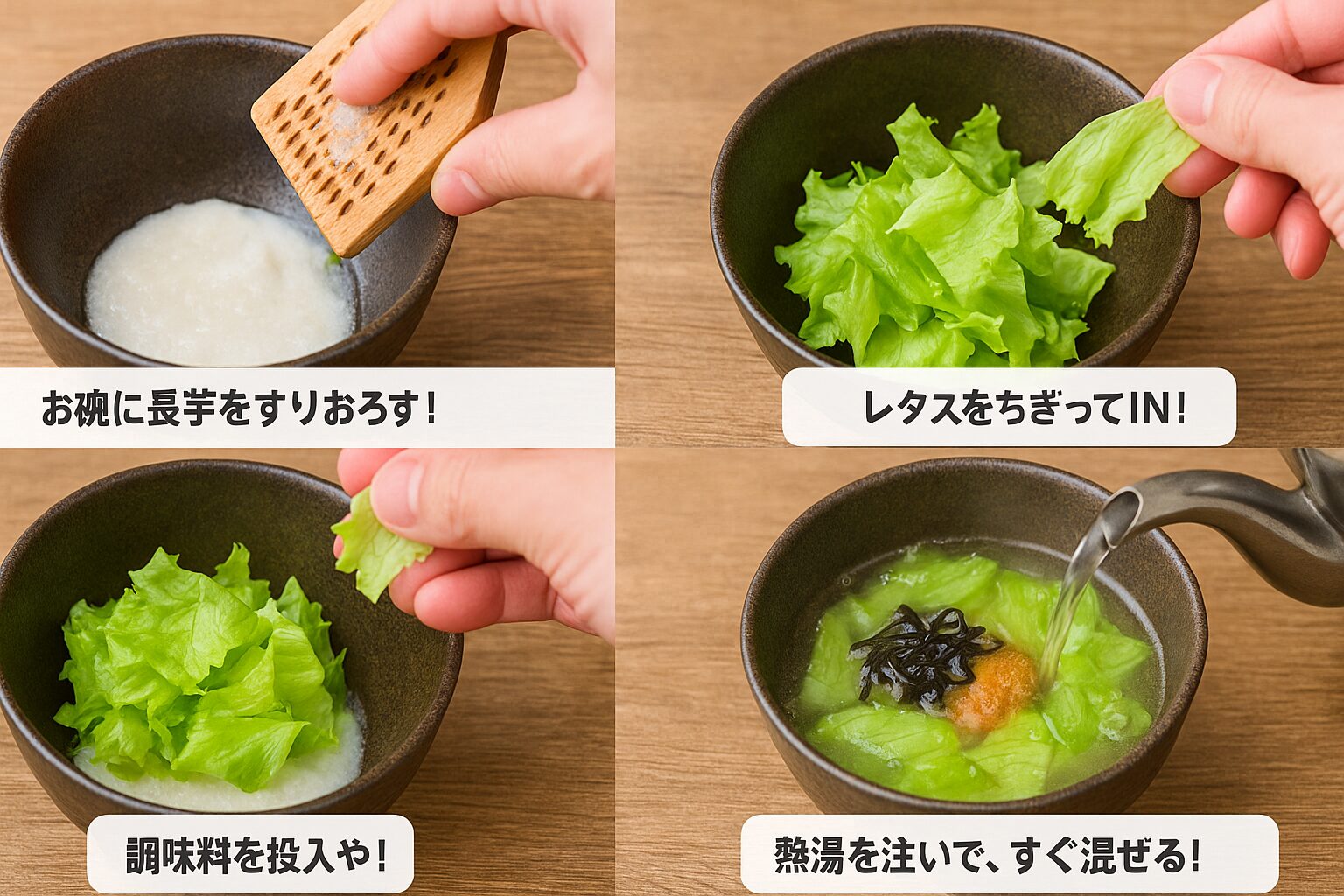 お碗に長芋をすりおろす！

レタスをちぎってIN！

調味料を投入や！

熱湯を注いで、すぐ混ぜる！